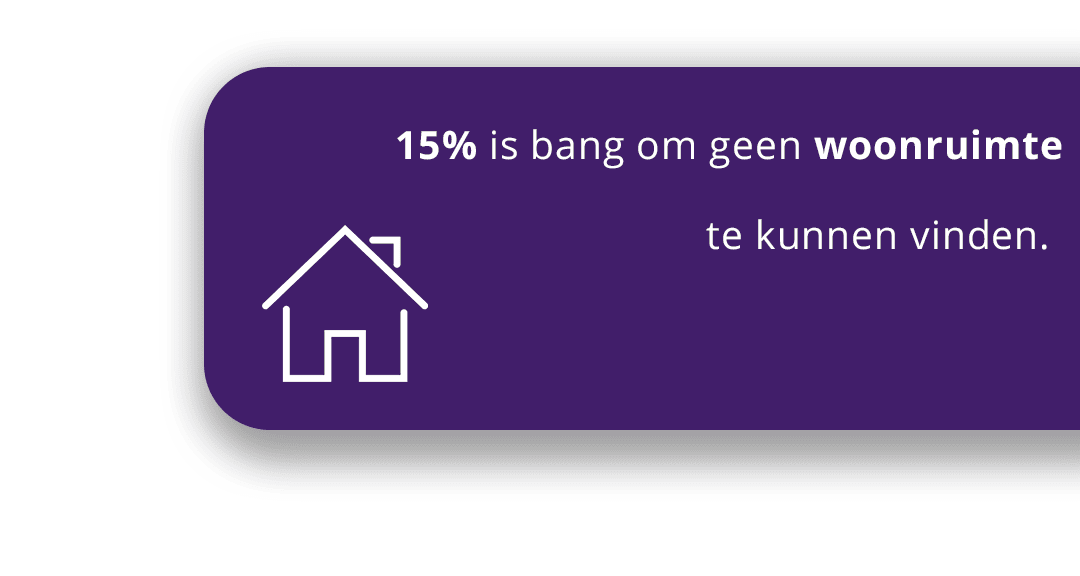 15% is bang om geen woonruimte te kunnen vinden.