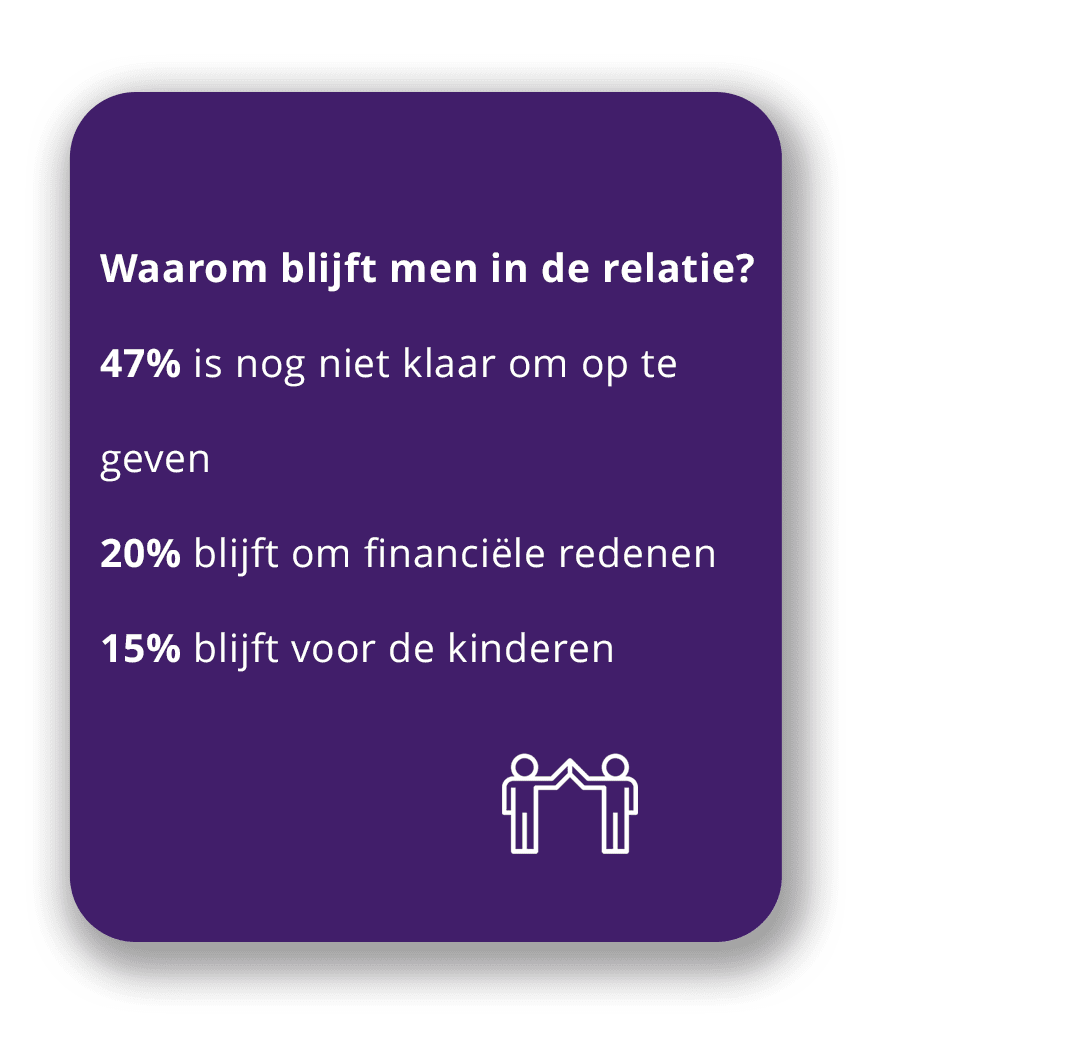 Waarom blijft men in de relatie?

47% is nog niet klaar om op te geven

20% blijft om financiële redenen

15% blijft voor de kinderen